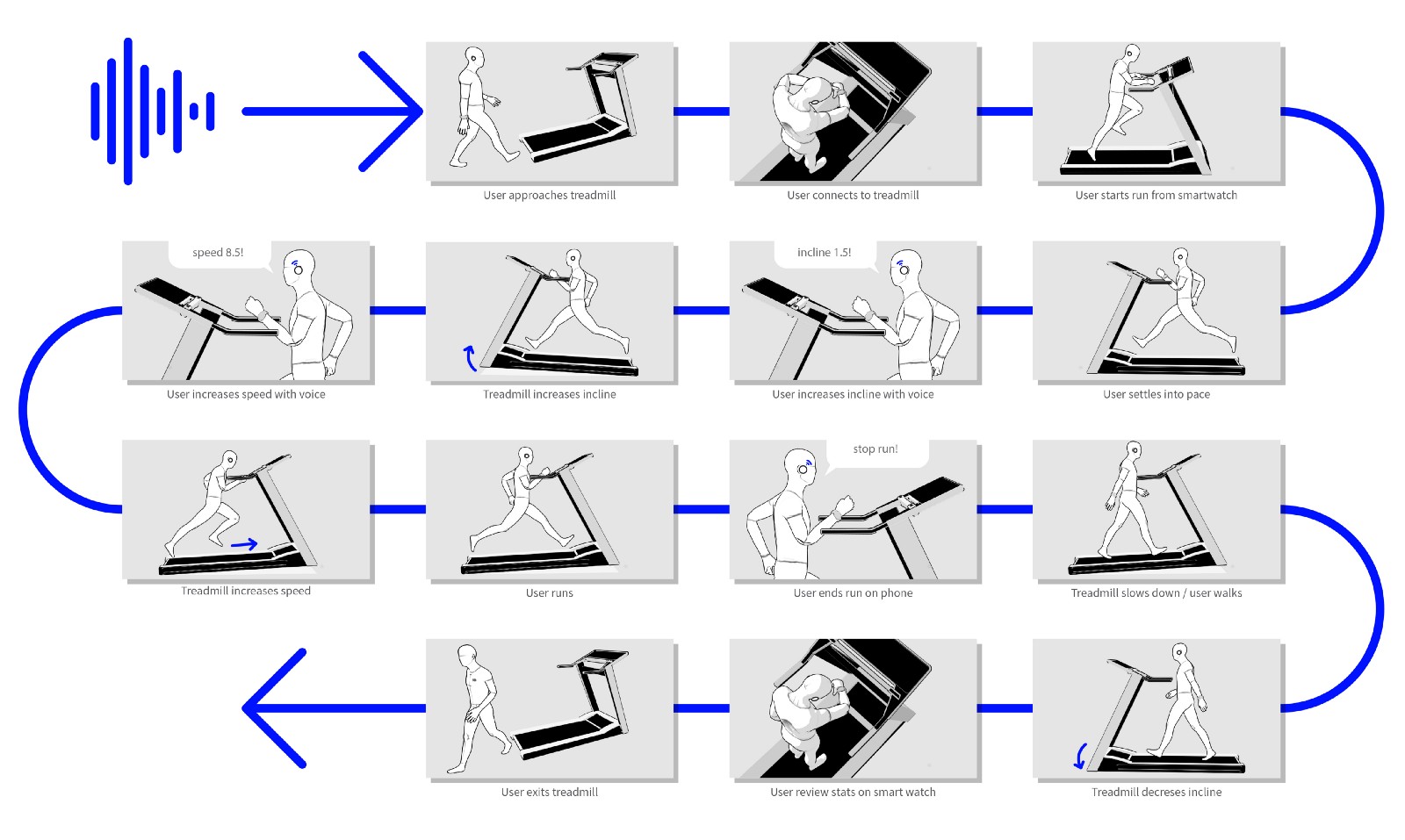 User approaches treadmill

User connects to treadmill

User starts run from smartwatch

User settles into pace

incline 1.5!

User increases incline with voice

Treadmill increases incline

speed 8.5!

User increases speed with voice

Treadmill increases speed

User runs

stop run!

User ends run on phone

Treadmill slows down / user walks

Treadmill decreses incline

User review stats on smart watch

User exits treadmill