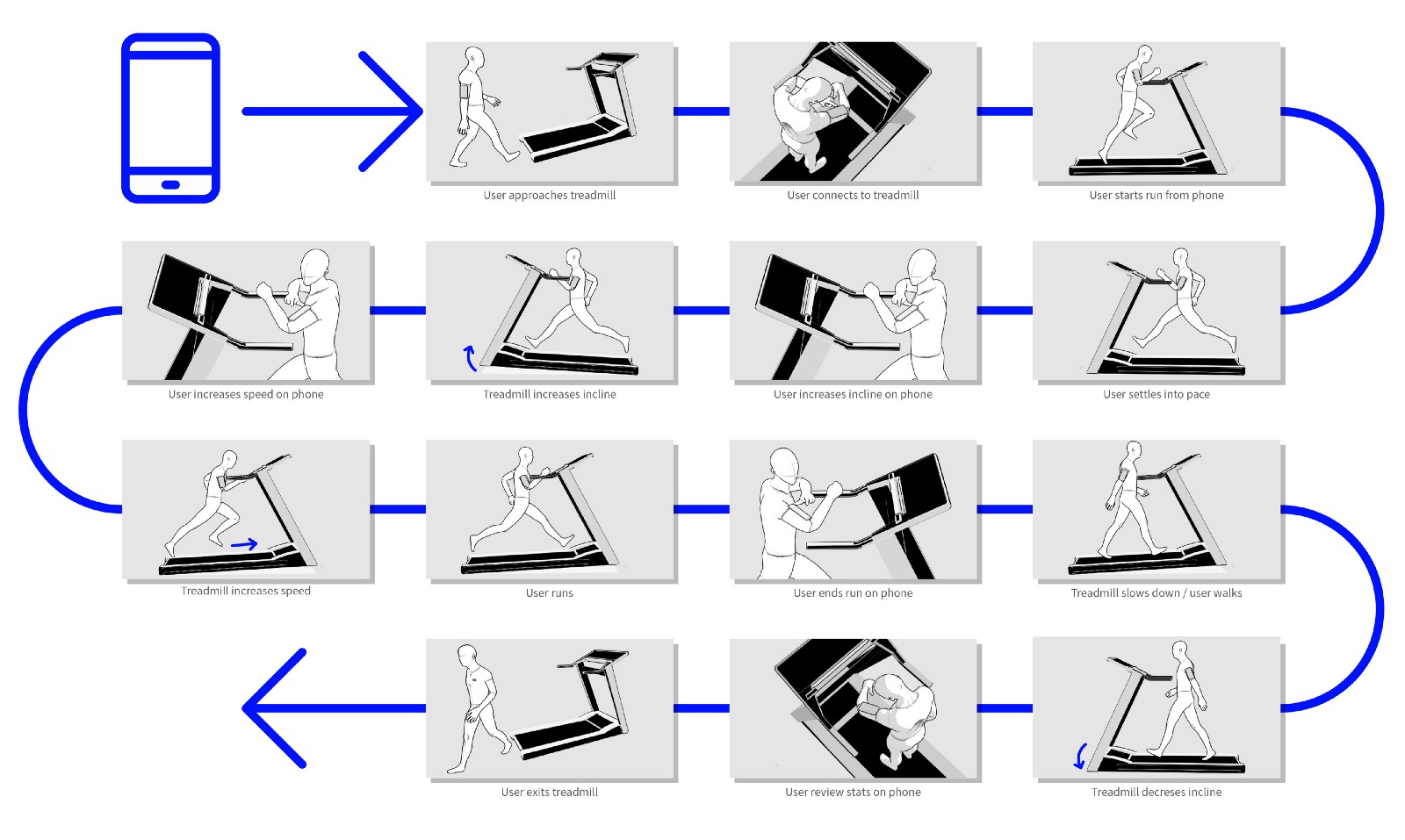 User approaches treadmill

User connects to treadmill

User starts run from phone

User settles into pace

User increases incline on phone

Treadmill increases incline

User increases speed on phone

Treadmill increases speed

User runs

User ends run on phone

Treadmill slows down / user walks

Treadmill decreses incline

User review stats on phone

User exits treadmill